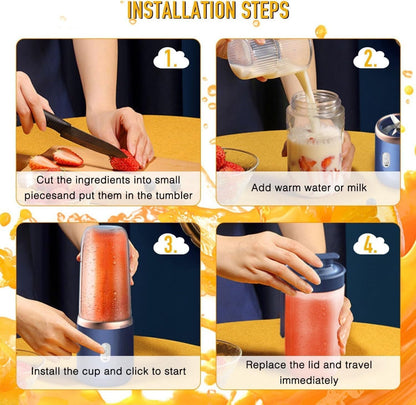 INSTALLATION STEPS

1.

Cut the ingredients into small piecesand put them in the tumbler

2.

Add warm water or milk

3.

Install the cup and click to start

4.

Replace the lid and travel immediately