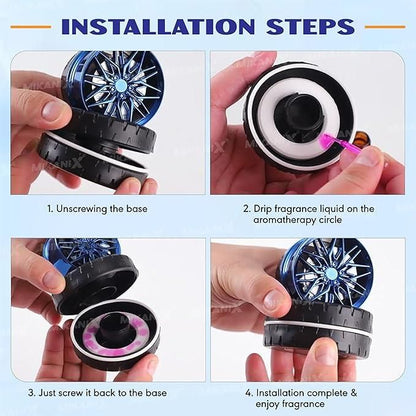 INSTALLATION STEPS

MIKANIX

1. Unscrewing the base

2. Drip fragrance liquid on the aromatherapy circle

3. Just screw it back to the base

4. Installation complete & enjoy fragrance